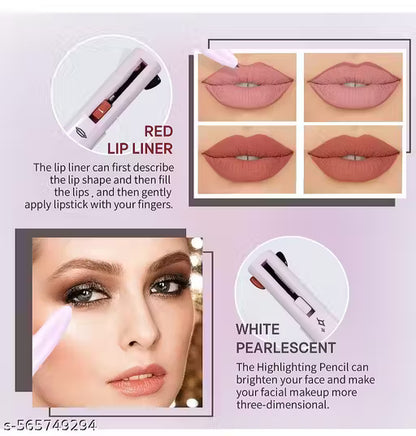 RED LIP LINER

The lip liner can first describe the lip shape and then fill the lips , and then gently apply lipstick with your fingers.

WHITE PEARLESCENT

The Highlighting Pencil can brighten your face and make your facial makeup more three-dimensional.

s-565749294