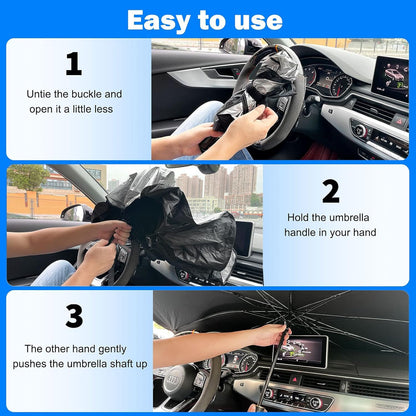 Easy to use

1

Untie the buckle and open it a little less

2

Hold the umbrella handle in your hand

3

The other hand gently pushes the umbrella shaft up