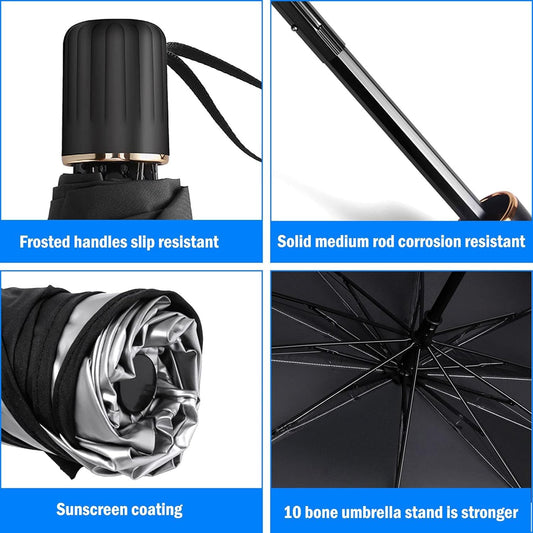 Frosted handles slip resistant

Solid medium rod corrosion resistant

Sunscreen coating

10 bone umbrella stand is stronger