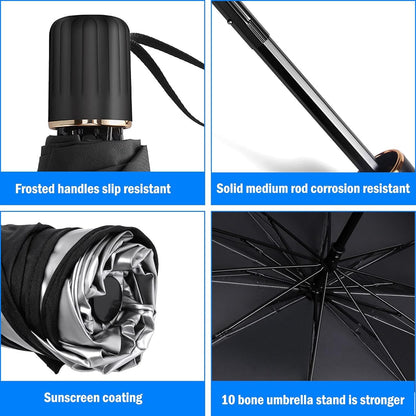 Frosted handles slip resistant

Solid medium rod corrosion resistant

Sunscreen coating

10 bone umbrella stand is stronger