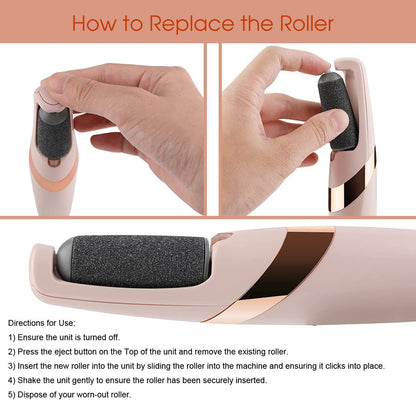 How to Replace the Roller

Directions for Use:

1) Ensure the unit is turned off.

2) Press the eject button on the Top of the unit and remove the existing roller.

3) Insert the new roller into the unit by sliding the roller into the machine and ensuring it clicks into place.

4) Shake the unit gently to ensure the roller has been securely inserted.

5) Dispose of your worn-out roller.