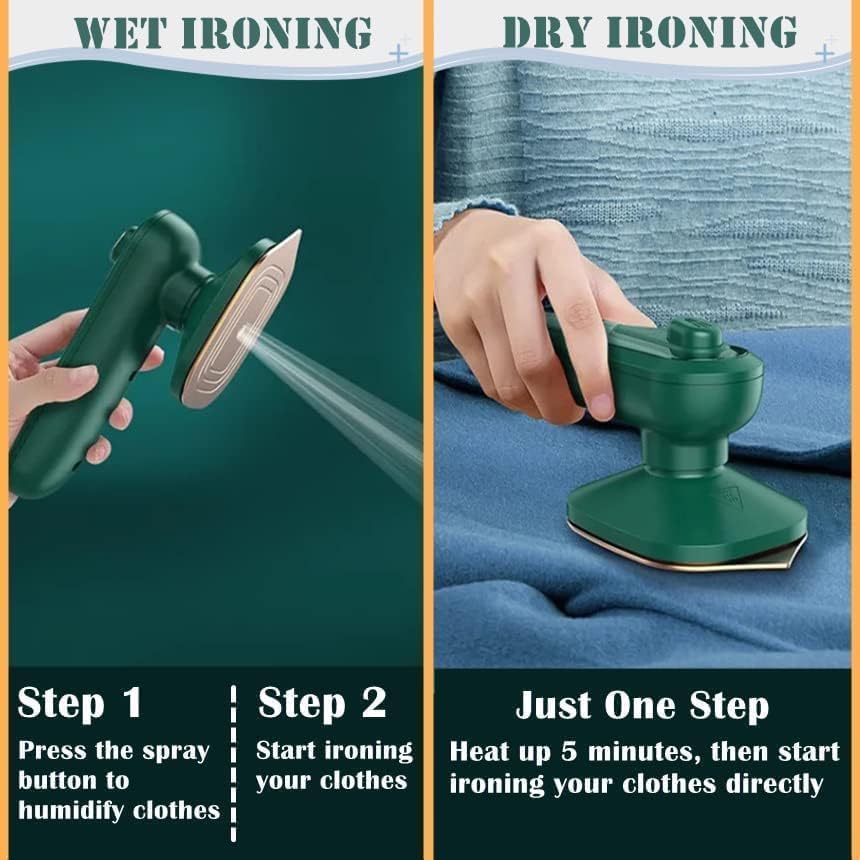 WET IRONING

Step 1
Press the spray button to humidify clothes

Step 2
Start ironing your clothes

DRY IRONING

Just One Step
Heat up 5 minutes, then start ironing your clothes directly