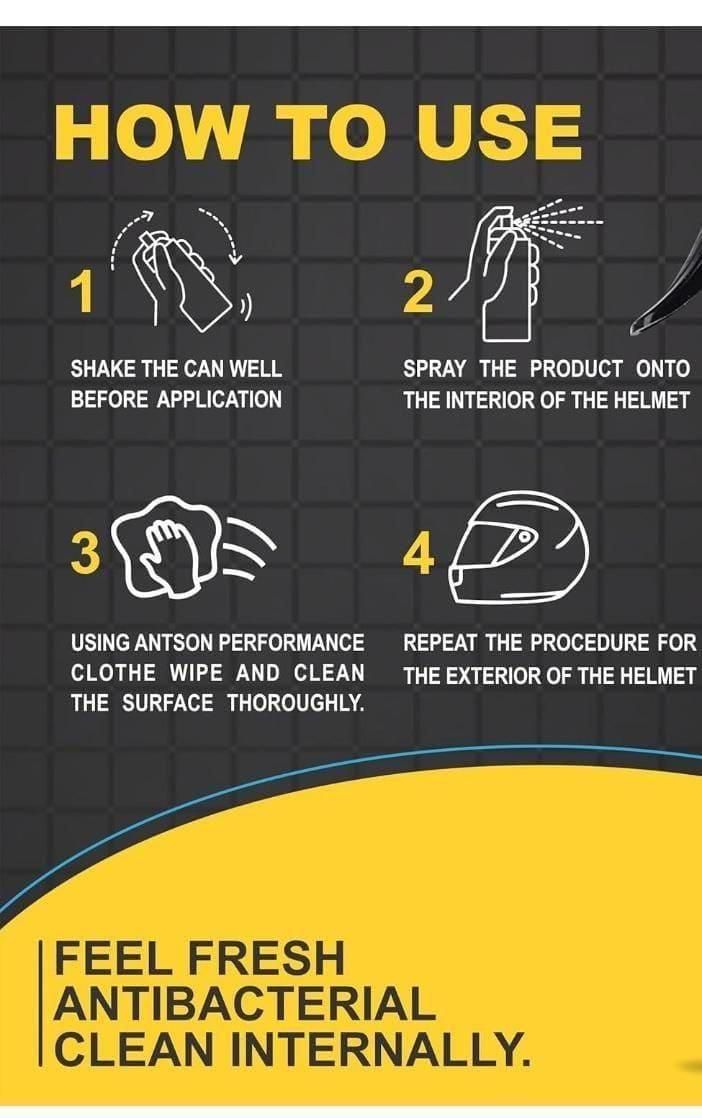 HOW TO USE

1

SHAKE THE CAN WELL BEFORE APPLICATION

2

SPRAY THE PRODUCT ONTO THE INTERIOR OF THE HELMET

3

USING ANTSON PERFORMANCE CLOTHE WIPE AND CLEAN THE SURFACE THOROUGHLY.

4

REPEAT THE PROCEDURE FOR THE EXTERIOR OF THE HELMET

FEEL FRESH
ANTIBACTERIAL
CLEAN INTERNALLY.