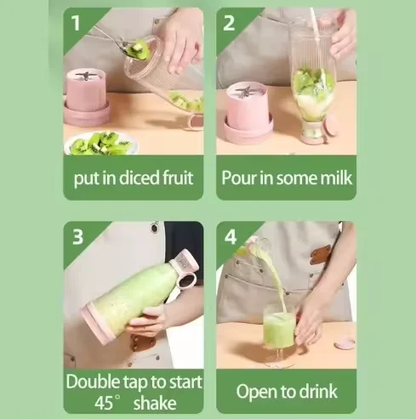 1

put in diced fruit

2

Pour in some milk

3

Double tap to start 45° shake

4

Open to drink